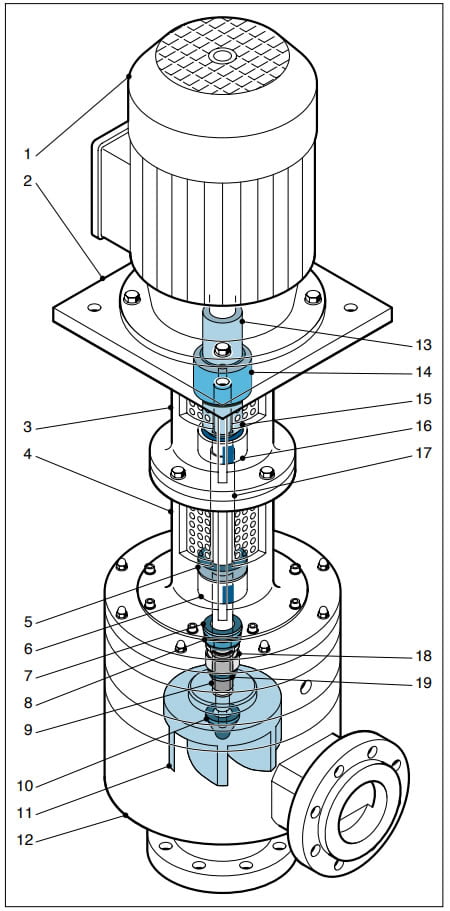 1
2
3
4
5
6
7
8
9
10
11
12
13
14
15
16
17
18
19