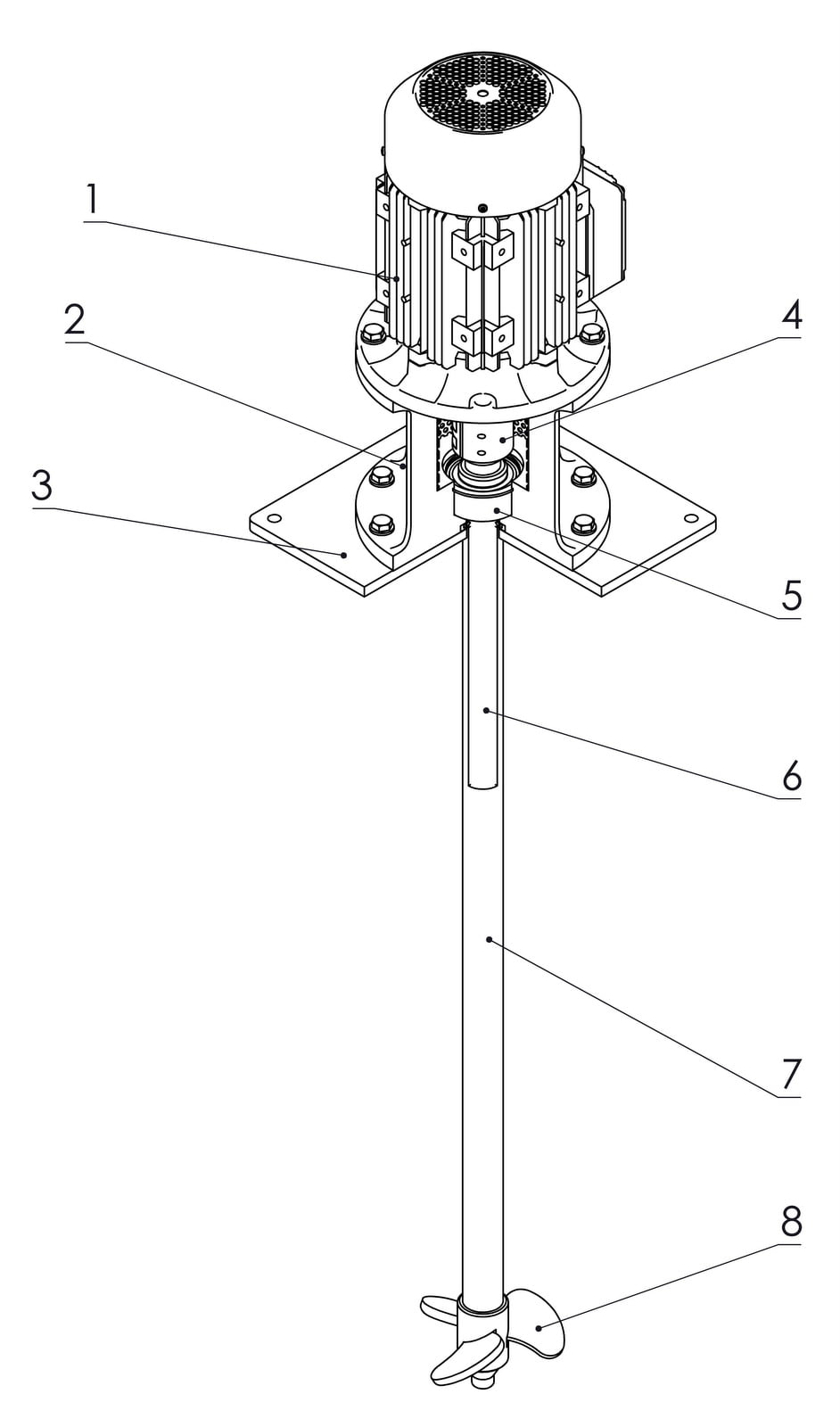 1
2
3
4
5
6
7
8